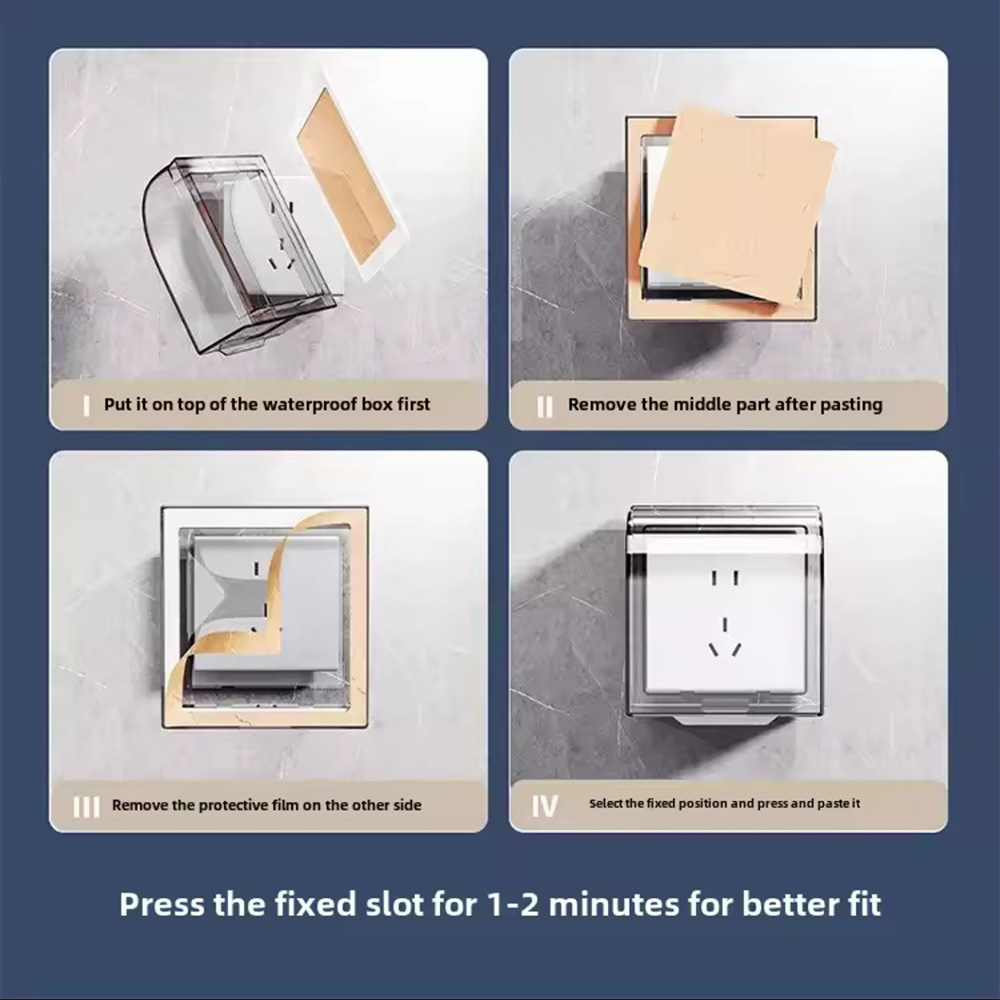 I Put it on top of the waterproof box first

II Remove the middle part after pasting

III Remove the protective film on the other side

IV Select the fixed position and press and paste it

Press the fixed slot for 1-2 minutes for better fit