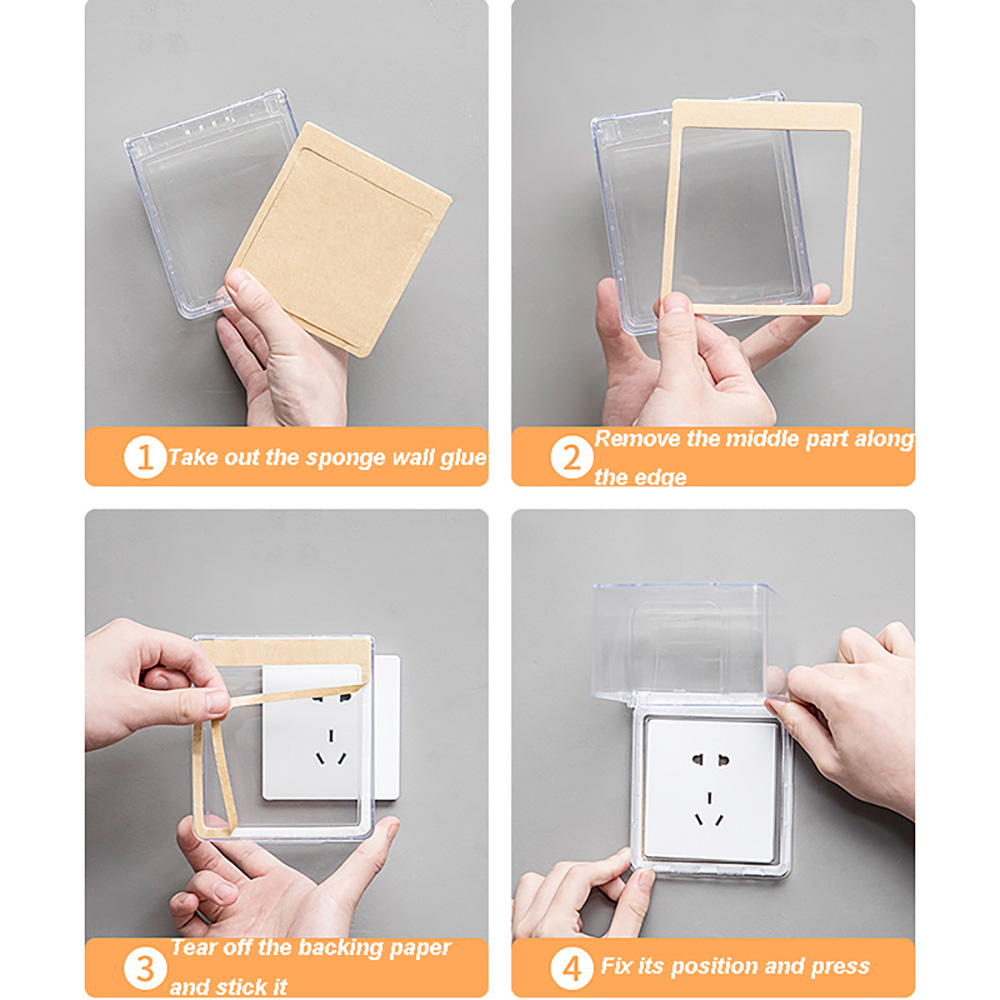 1 Take out the sponge wall glue

2 Remove the middle part along the edge

3 Tear off the backing paper and stick it

4 Fix its position and press