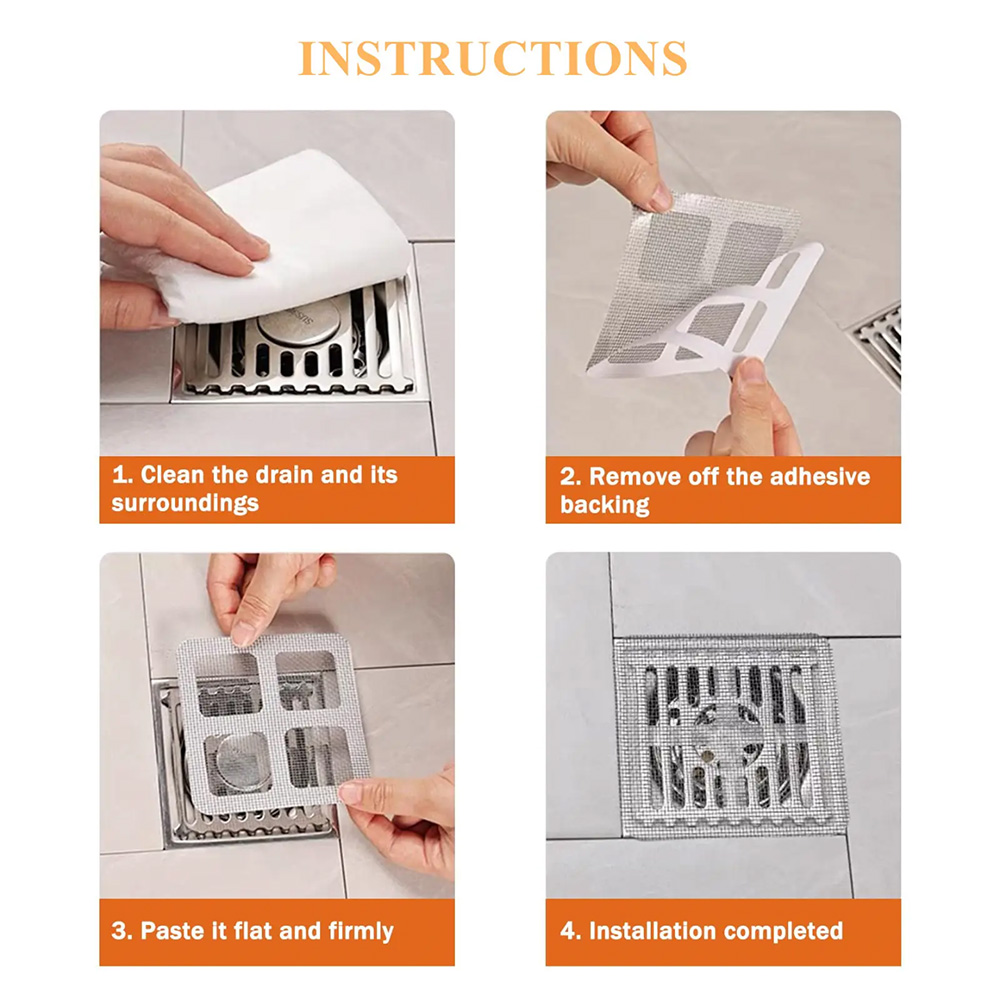 INSTRUCTIONS

1. Clean the drain and its surroundings

2. Remove off the adhesive backing

3. Paste it flat and firmly

4. Installation completed