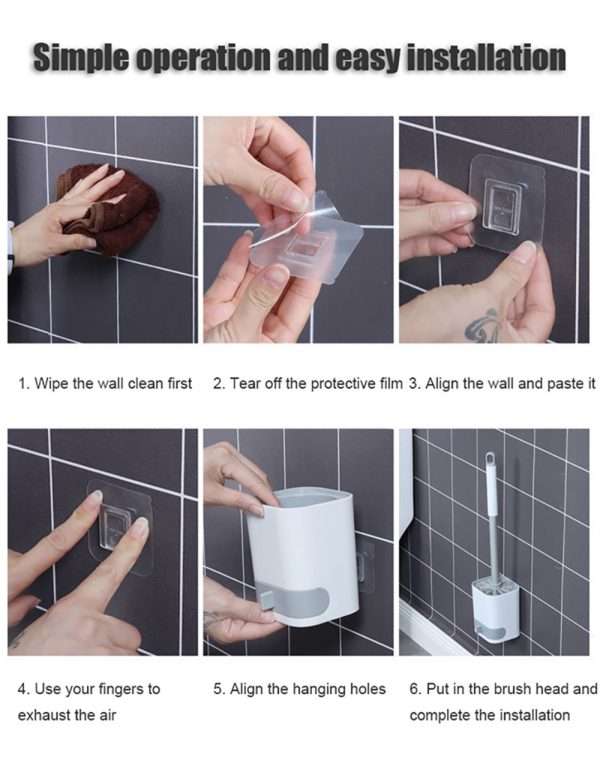 Simple operation and easy installation

1. Wipe the wall clean first

2. Tear off the protective film

3. Align the wall and paste it

4. Use your fingers to exhaust the air

5. Align the hanging holes

6. Put in the brush head and complete the installation