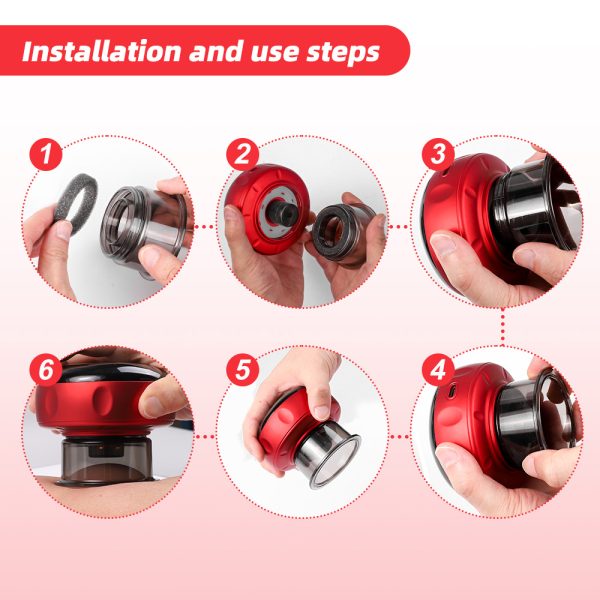 Installation and use steps

1

2

3

6

5

4