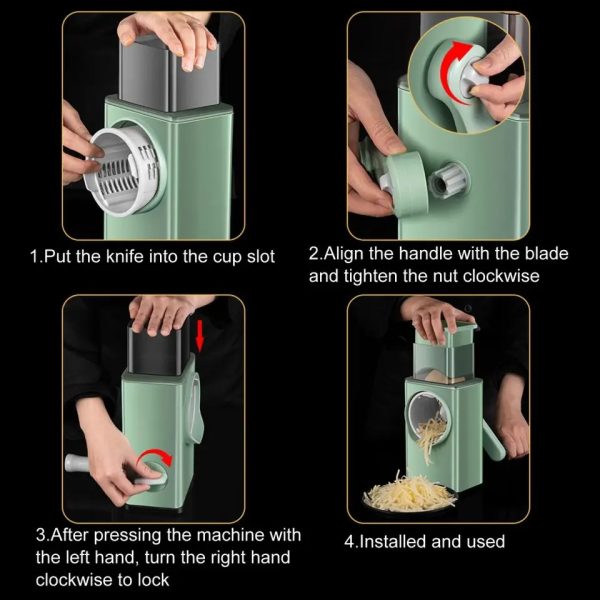 1.Put the knife into the cup slot

2.Align the handle with the blade and tighten the nut clockwise

3.After pressing the machine with the left hand, turn the right hand clockwise to lock

4.Installed and used